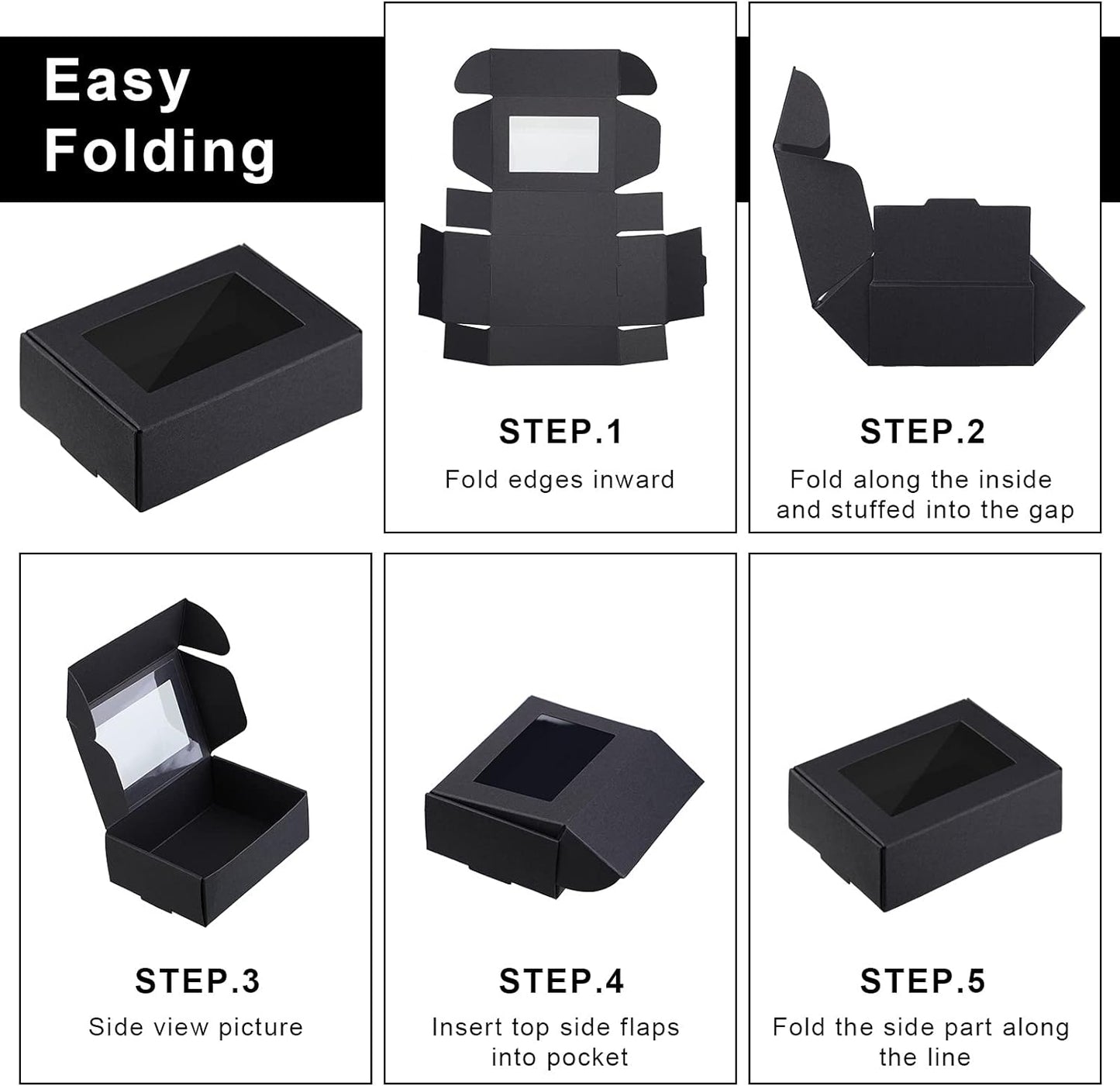 Easy Folding

STEP.1
Fold edges inward

STEP.2
Fold along the inside and stuffed into the gap

STEP.3
Side view picture

STEP.4
Insert top side flaps into pocket

STEP.5
Fold the side part along the line